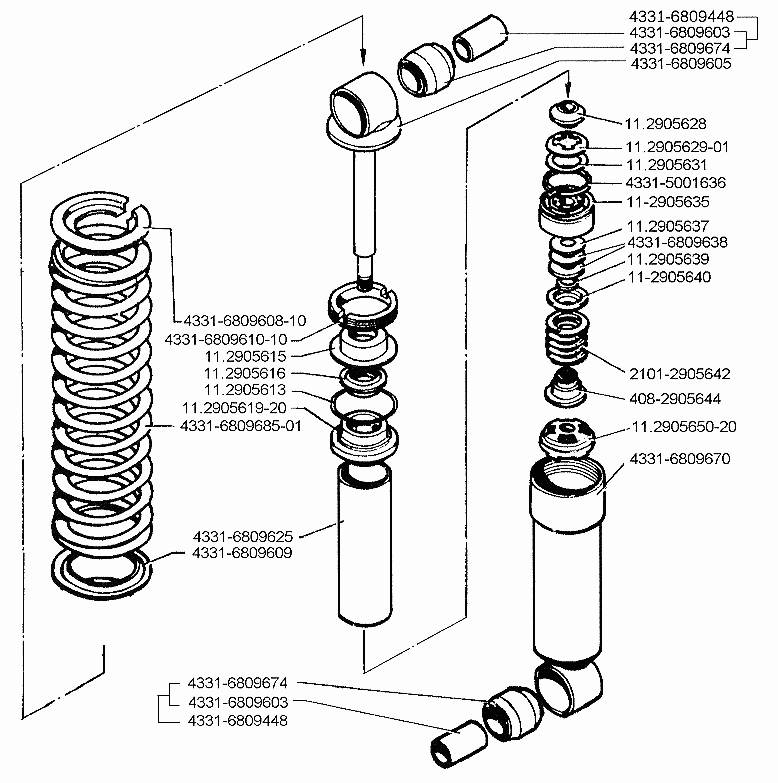 4331-6809448
4331-6809603
4331-6809674
4331-6809605

11.2905628
11.2905629-01
11.2905631
4331-5001636
11-2905635
11.2905637
4331-6809638
11.2905639
11-2905640
2101-2905642
408-2905644
11.2905650-20
4331-6809670

4331-6809608-10
4331-6809610-10
11.2905615
11.2905616
11.2905613
11.2905619-20
4331-6809685-01

4331-6809625
4331-6809609

4331-6809674
4331-6809603
4331-6809448